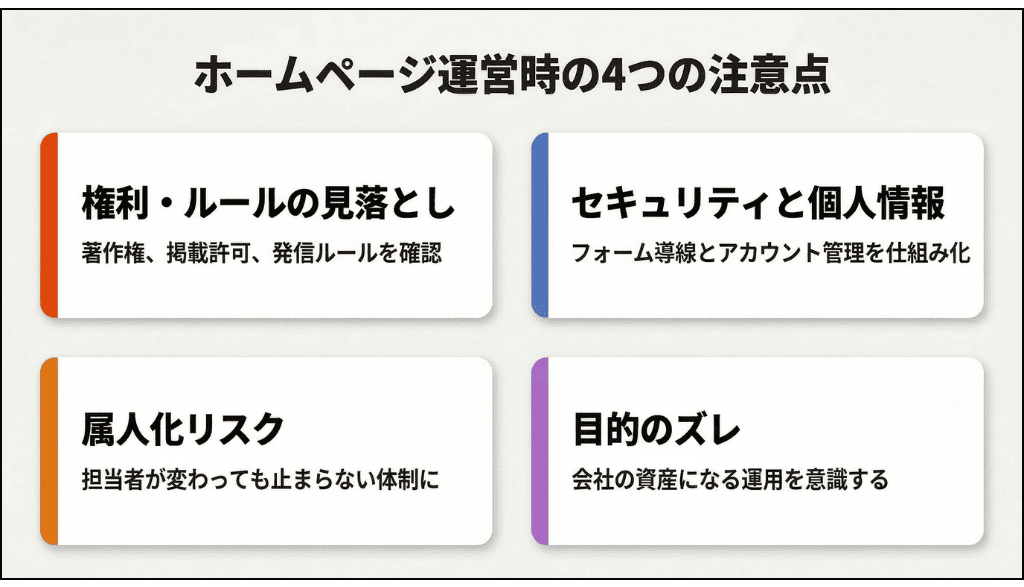 ホームページ運営時の4つの注意点

権利・ルールの見落とし

著作権、掲載許可、発信ルールを確認

セキュリティと個人情報

フォーム導線とアカウント管理を仕組み化

属人化リスク

担当者が変わっても止まらない体制に

目的のズレ

会社の資産になる運用を意識する