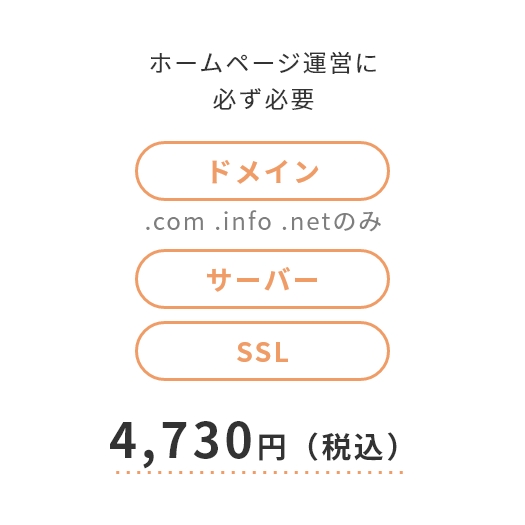 ホームページ運営に
必ず必要

ドメイン

.com .info .netのみ

サーバー

SSL

4,730円（税込）